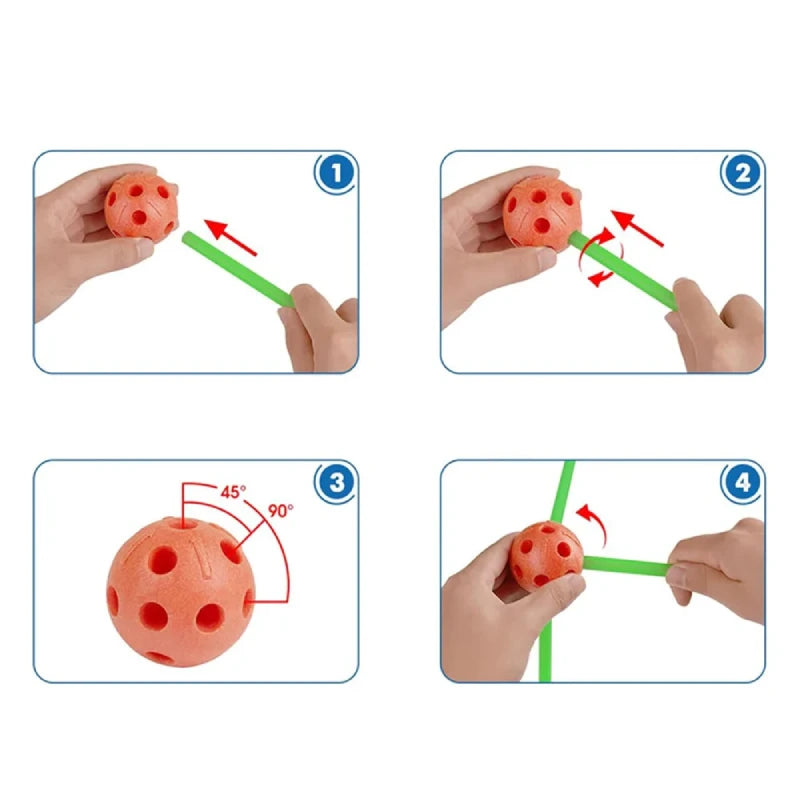 1

2

3

45°

90°

4